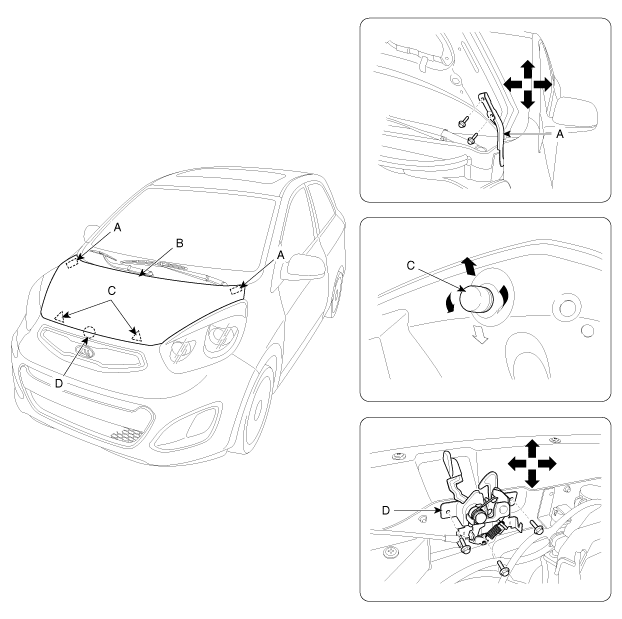 A
B
A
C
D
A
C
D