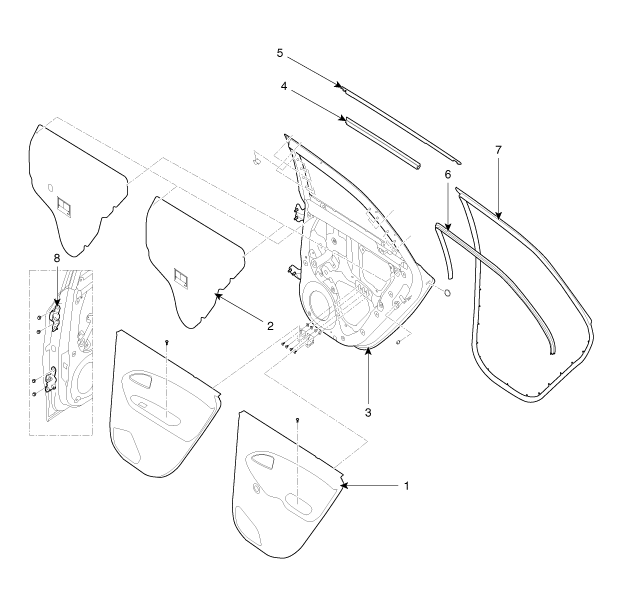 5
4
7
6
8
2
3
1