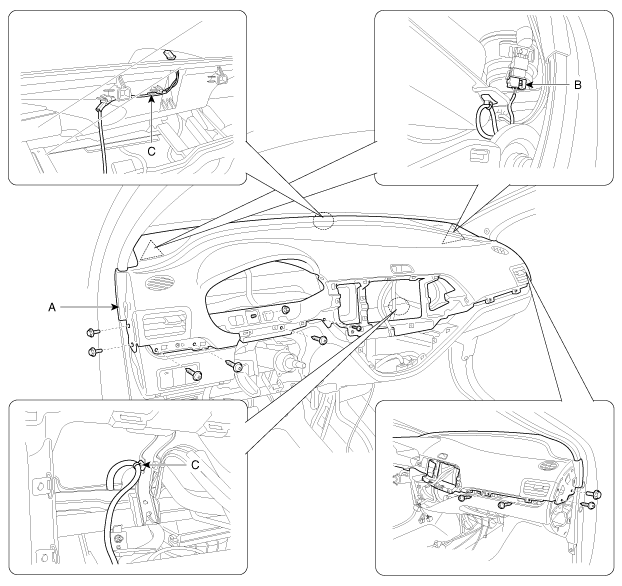 C

B

A

C