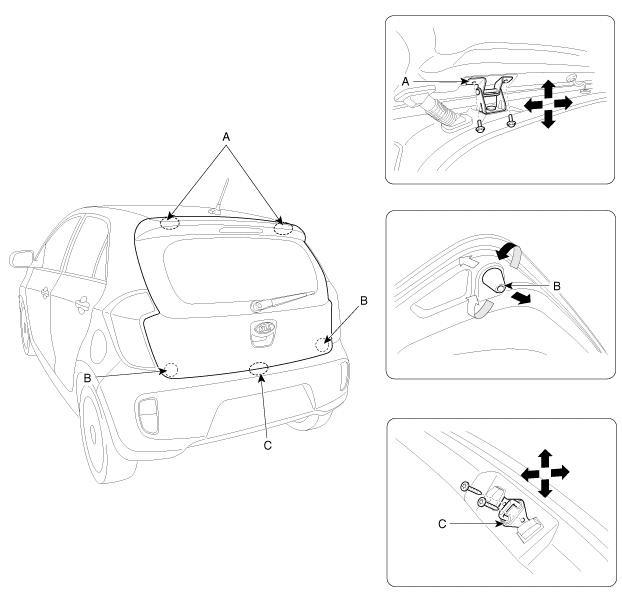 A
B
B
C
A
B
C