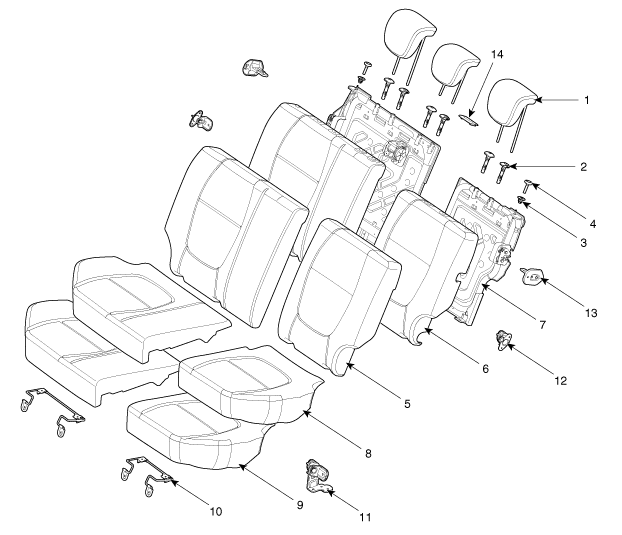 14
1
2
4
3
13
7
6
12
5
8
9
10
11