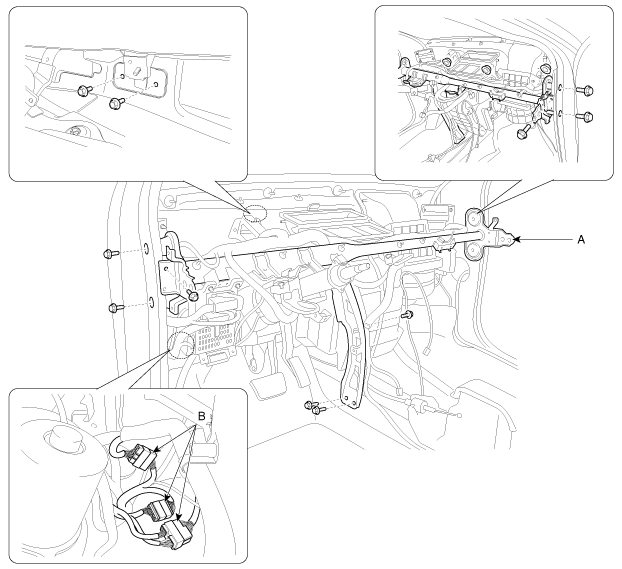 A

B