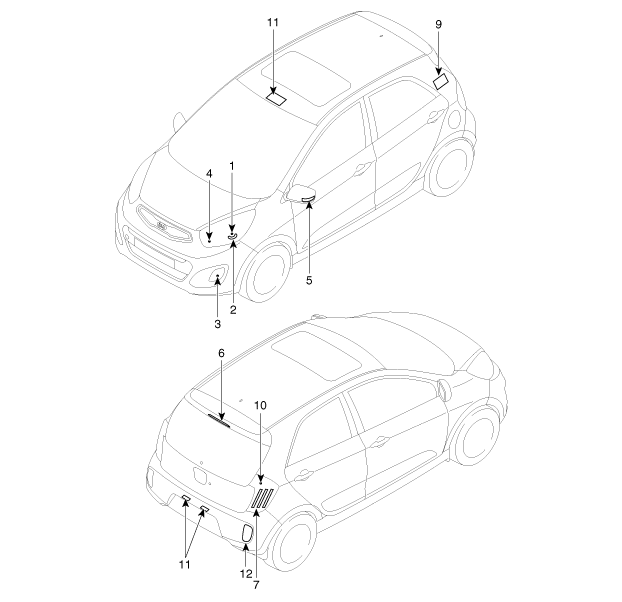 11
9
4
1
5
2
3
6
10
11
12
7