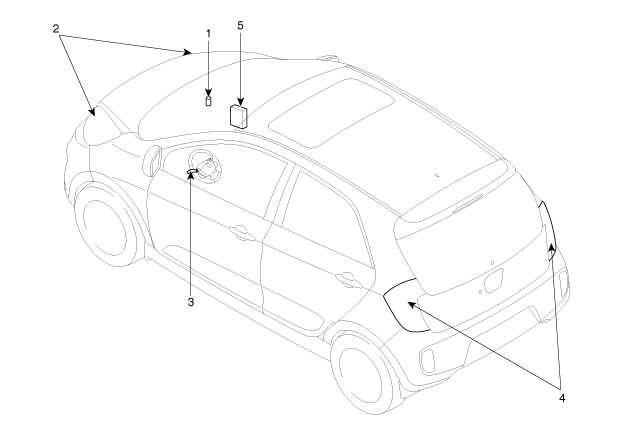 2
1
5
3
4