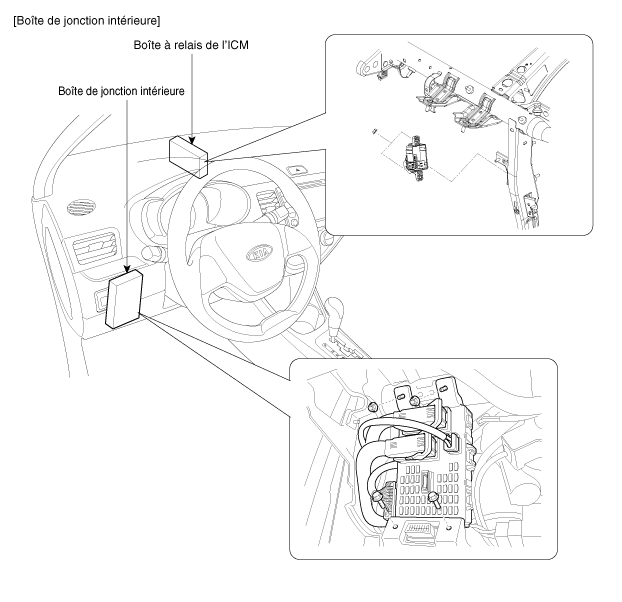 [Boîte de jonction intérieure]

Boîte à relais de l'ICM

Boîte de jonction intérieure

KIA