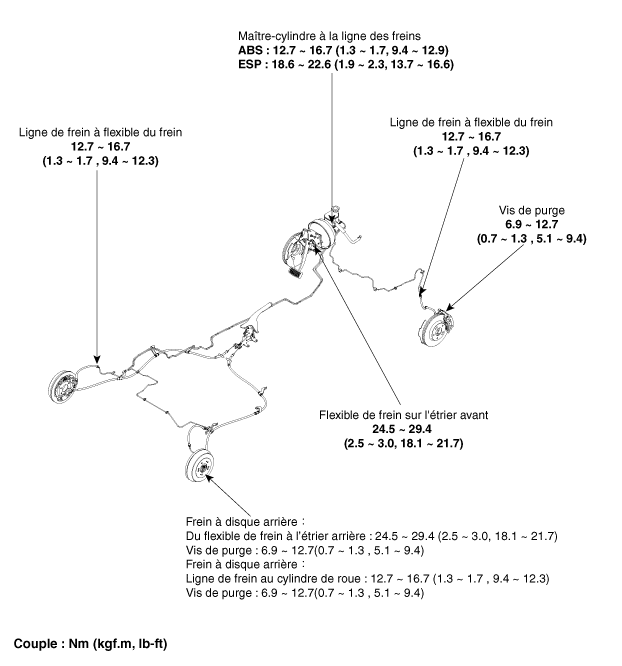 Maître-cylindre à la ligne des freins
ABS : 12.7 ~ 16.7 (1.3 ~ 1.7, 9.4 ~ 12.9)
ESP : 18.6 ~ 22.6 (1.9 ~ 2.3, 13.7 ~ 16.6)

Ligne de frein à flexible du frein
12.7 ~ 16.7
(1.3 ~ 1.7 , 9.4 ~ 12.3)

Ligne de frein à flexible du frein
12.7 ~ 16.7
(1.3 ~ 1.7 , 9.4 ~ 12.3)

Vis de purge
6.9 ~ 12.7
(0.7 ~ 1.3 , 5.1 ~ 9.4)

Flexible de frein sur l'étrier avant
24.5 ~ 29.4
(2.5 ~ 3.0, 18.1 ~ 21.7)

Frein à disque arrière :
Du flexible de frein à l'étrier arrière : 24.5 ~ 29.4 (2.5 ~ 3.0, 18.1 ~ 21.7)
Vis de purge : 6.9 ~ 12.7(0.7 ~ 1.3 , 5.1 ~ 9.4)
Frein à disque arrière :
Ligne de frein au cylindre de roue : 12.7 ~ 16.7 (1.3 ~ 1.7 , 9.4 ~ 12.3)
Vis de purge : 6.9 ~ 12.7(0.7 ~ 1.3 , 5.1 ~ 9.4)

Couple : Nm (kgf.m, lb-ft)