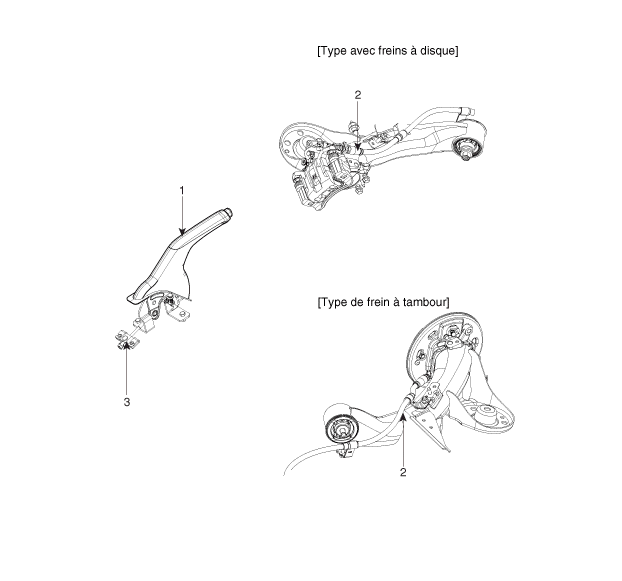 [Type avec freins à disque]

2

1

[Type de frein à tambour]

3

2