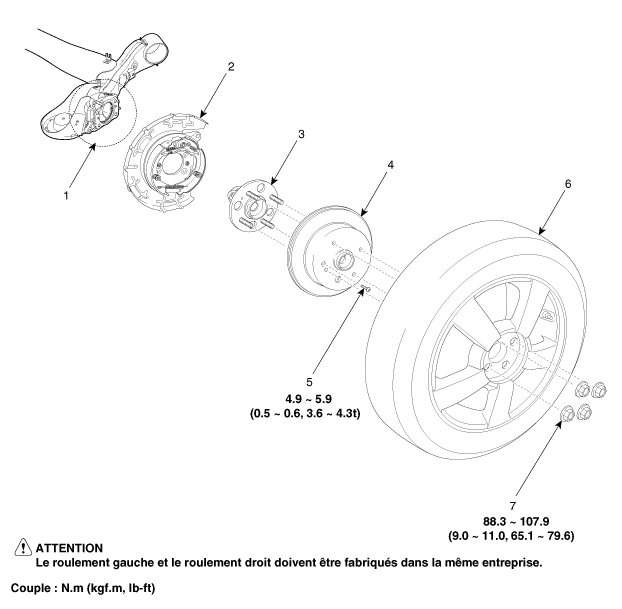 2

3

4

6

1

5
4.9 ~ 5.9
(0.5 ~ 0.6, 3.6 ~ 4.3t)

7
88.3 ~ 107.9
(9.0 ~ 11.0, 65.1 ~ 79.6)

ATTENTION
Le roulement gauche et le roulement droit doivent être fabriqués dans la même entreprise.

Couple : N.m (kgf.m, lb-ft)