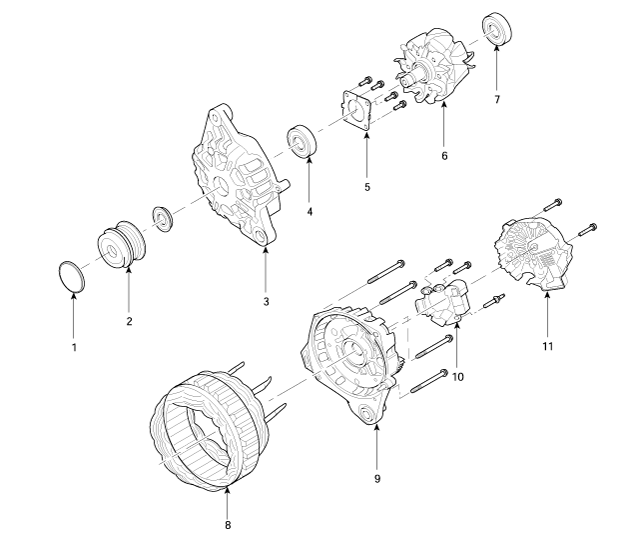 7
6
5
4
3
2
1
11
10
9
8