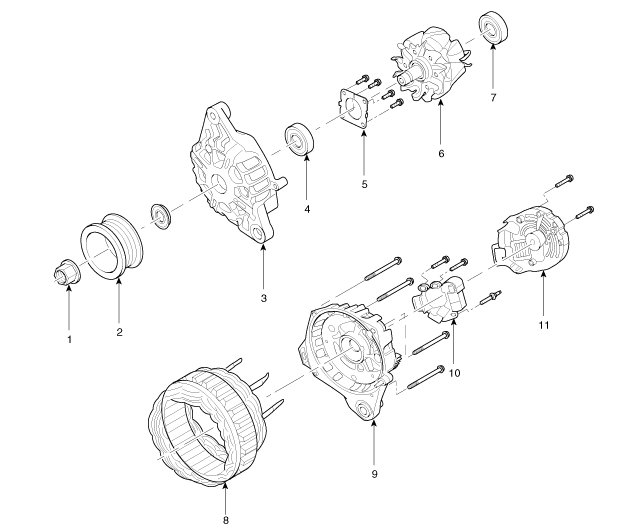 7
6
5
4
3
1
2
11
10
9
8