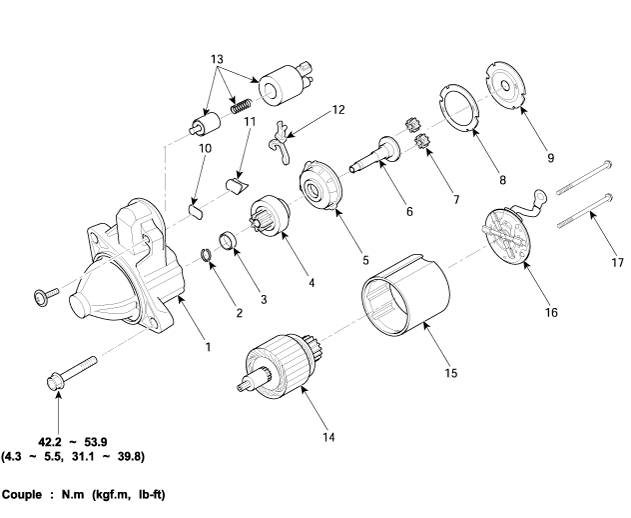 13
12
11
10
9
8
7
6
5
4
3
2
1
17
16
15
14

42.2 ~ 53.9
(4.3 ~ 5.5, 31.1 ~ 39.8)

Couple : N.m (kgf.m, lb-ft)