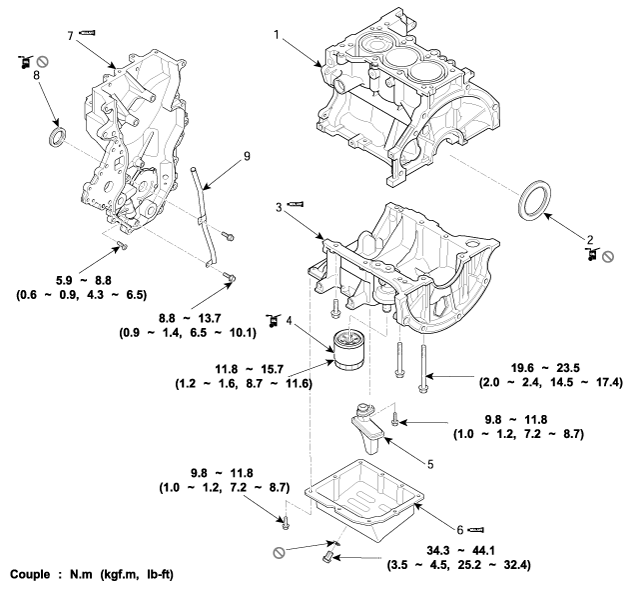 7

8

1

9

3

2

5.9 ~ 8.8
(0.6 ~ 0.9, 4.3 ~ 6.5)

8.8 ~ 13.7
(0.9 ~ 1.4, 6.5 ~ 10.1)

4

11.8 ~ 15.7
(1.2 ~ 1.6, 8.7 ~ 11.6)

19.6 ~ 23.5
(2.0 ~ 2.4, 14.5 ~ 17.4)

9.8 ~ 11.8
(1.0 ~ 1.2, 7.2 ~ 8.7)

5

9.8 ~ 11.8
(1.0 ~ 1.2, 7.2 ~ 8.7)

6

34.3 ~ 44.1
(3.5 ~ 4.5, 25.2 ~ 32.4)

Couple : N.m (kgf.m, lb-ft)