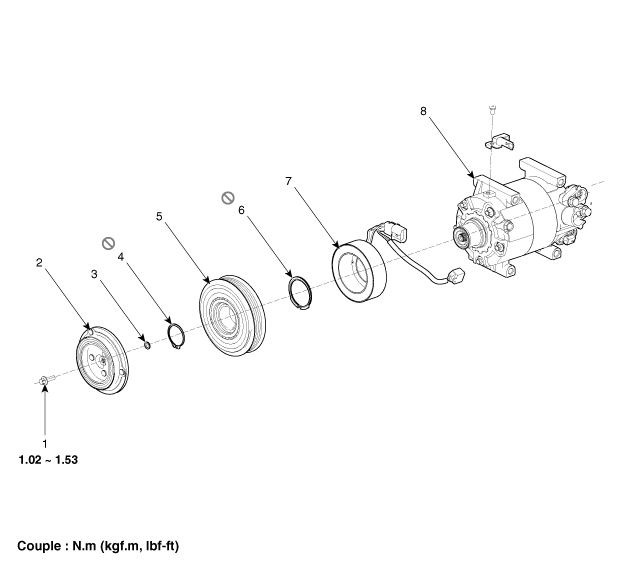 8
7
6
5
4
3
2
1
1.02 ~ 1.53

Couple : N.m (kgf.m, lbf-ft)