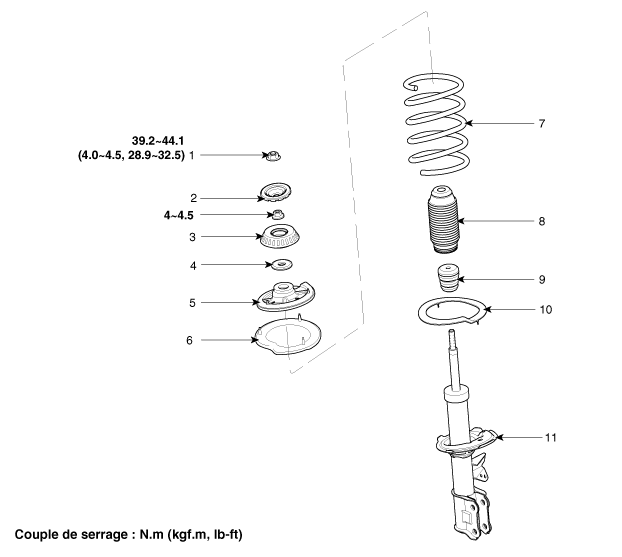 39.2~44.1
(4.0~4.5, 28.9~32.5) 1

2

4~4.5

3

4

5

6

7

8

9

10

11

Couple de serrage : N.m (kgf.m, lb-ft)