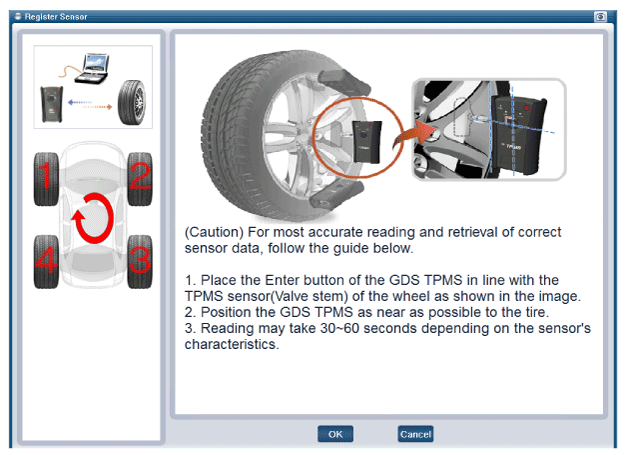 Register Sensor

1
2
4
3

TPMS

(Caution) For most accurate reading and retrieval of correct sensor data, follow the guide below.

1. Place the Enter button of the GDS TPMS in line with the TPMS sensor(Valve stem) of the wheel as shown in the image.
2. Position the GDS TPMS as near as possible to the tire.
3. Reading may take 30~60 seconds depending on the sensor's characteristics.

OK
Cancel